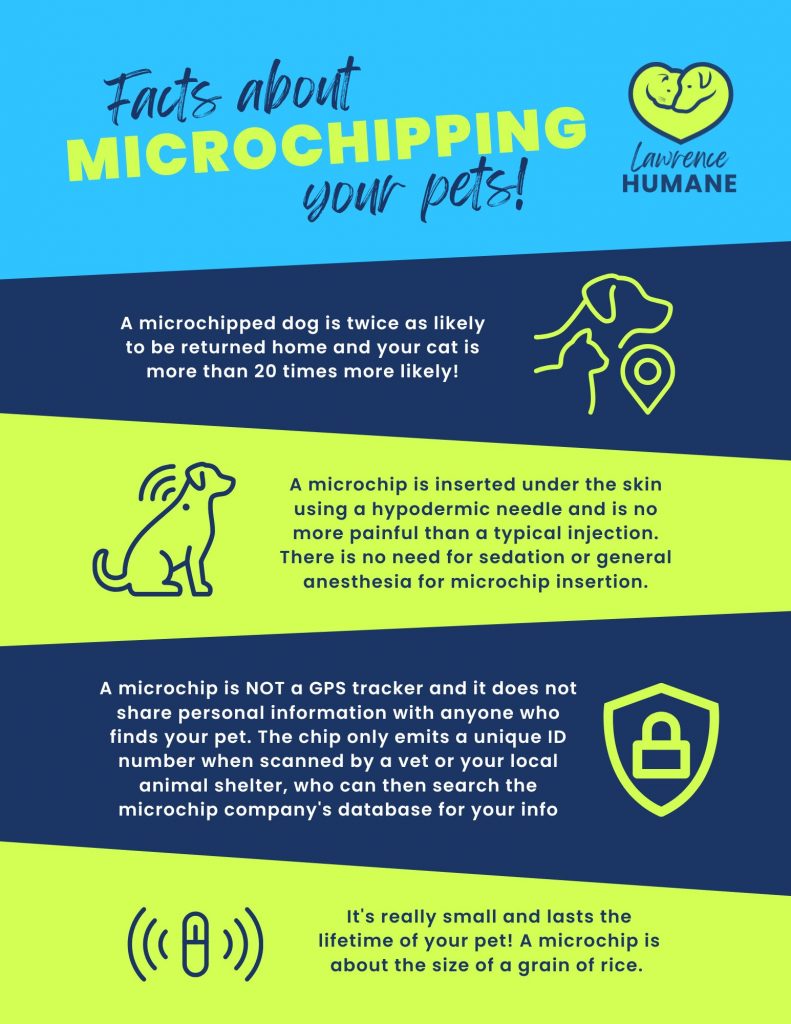 Facts about MICROCHIPPING your pets!

Lawrence HUMANE

A microchipped dog is twice as likely to be returned home and your cat is more than 20 times more likely!

A microchip is inserted under the skin using a hypodermic needle and is no more painful than a typical injection. There is no need for sedation or general anesthesia for microchip insertion.

A microchip is NOT a GPS tracker and it does not share personal information with anyone who finds your pet. The chip only emits a unique ID number when scanned by a vet or your local animal shelter, who can then search the microchip company's database for your info

It's really small and lasts the lifetime of your pet! A microchip is about the size of a grain of rice.