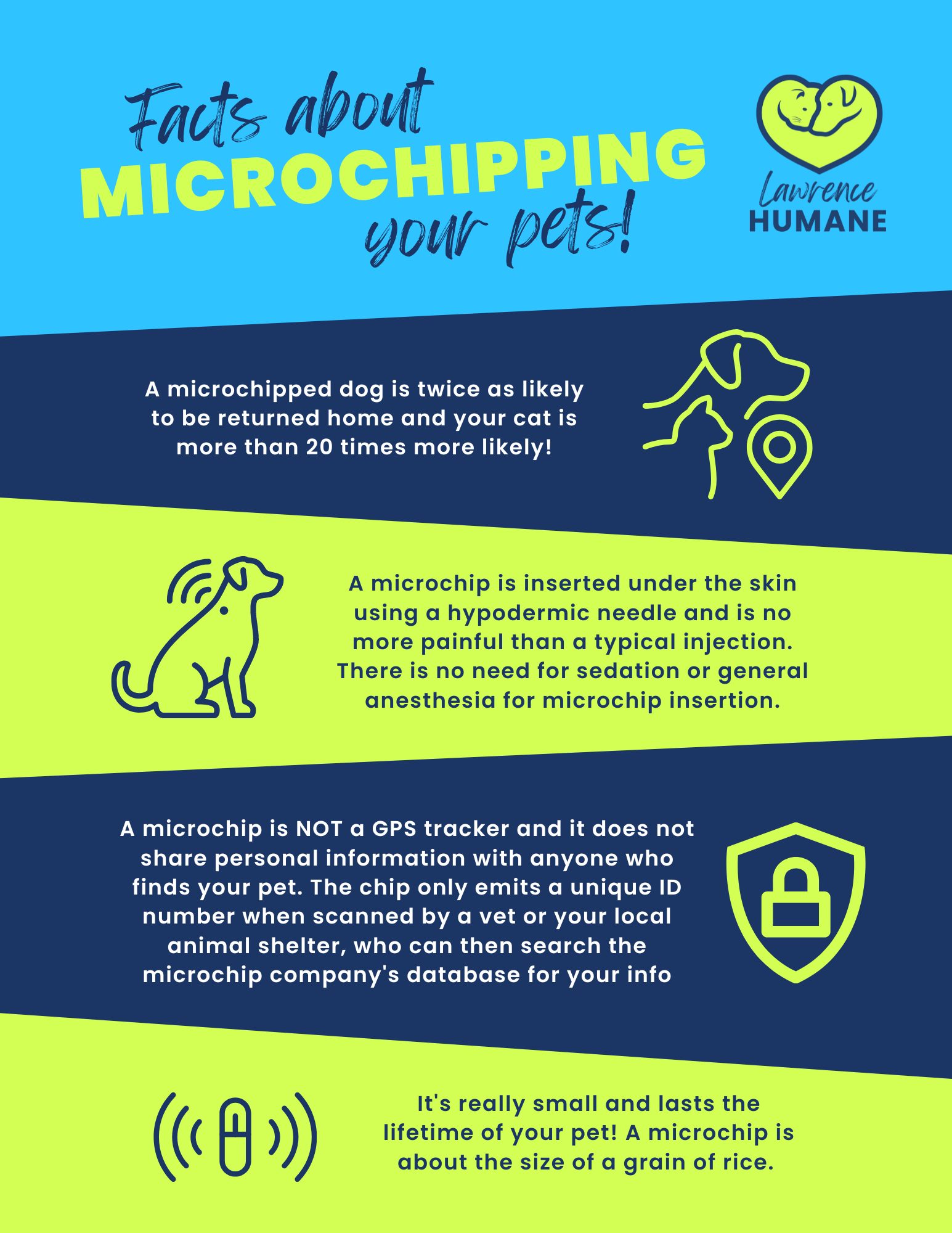 Facts about
MICROCHIPPING
your pets!

Lawrence
HUMANE

A microchipped dog is twice as likely to be returned home and your cat is more than 20 times more likely!

A microchip is inserted under the skin using a hypodermic needle and is no more painful than a typical injection. There is no need for sedation or general anesthesia for microchip insertion.

A microchip is NOT a GPS tracker and it does not share personal information with anyone who finds your pet. The chip only emits a unique ID number when scanned by a vet or your local animal shelter, who can then search the microchip company's database for your info

It's really small and lasts the lifetime of your pet! A microchip is about the size of a grain of rice.